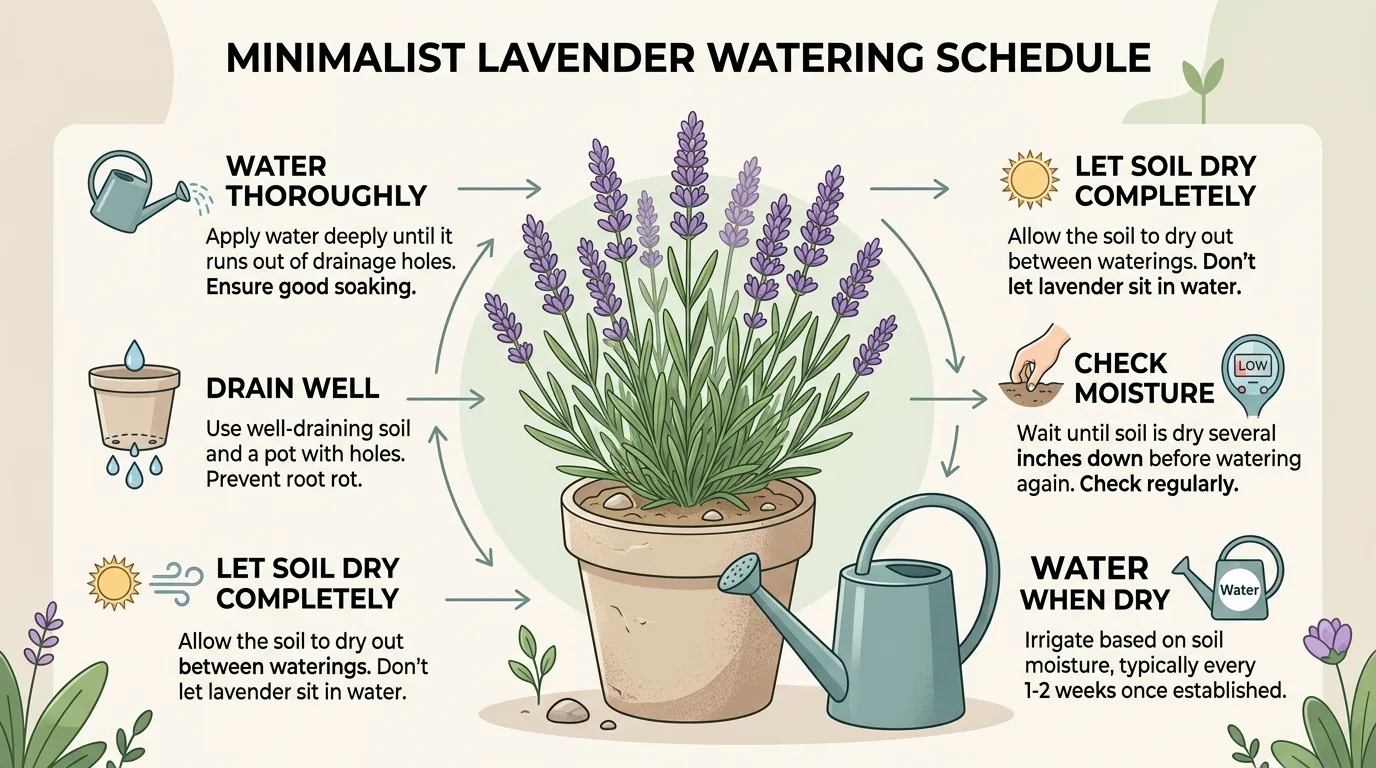 MINIMALIST LAVENDER WATERING SCHEDULE

WATER THOROUGHLY

Apply water deeply until it runs out of drainage holes. Ensure good soaking.

DRAIN WELL

Use well-draining soil and a pot with holes. Prevent root rot.

LET SOIL DRY COMPLETELY

Allow the soil to dry out between waterings. Don't let lavender sit in water.

LET SOIL DRY COMPLETELY

Allow the soil to dry out between waterings. Don't let lavender sit in water.

CHECK MOISTURE

LOW

Wait until soil is dry several inches down before watering again. Check regularly.

WATER WHEN DRY

Water

Irrigate based on soil moisture, typically every 1-2 weeks once established.